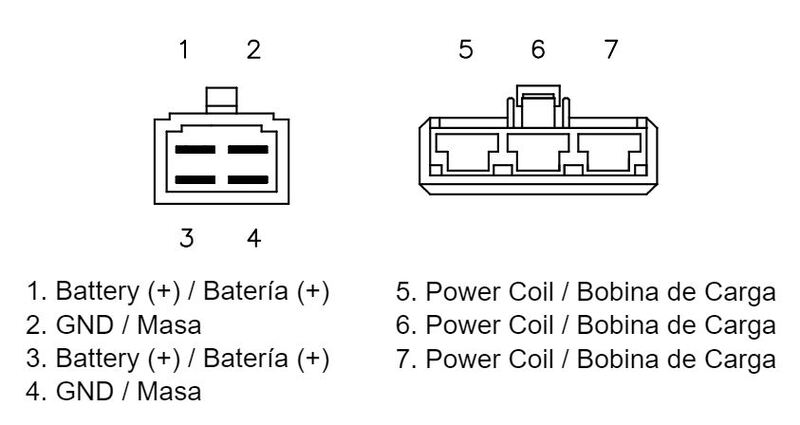 1 2

3 4

5 6 7

1. Battery (+) / Batería (+)
2. GND / Masa
3. Battery (+) / Batería (+)
4. GND / Masa

5. Power Coil / Bobina de Carga
6. Power Coil / Bobina de Carga
7. Power Coil / Bobina de Carga