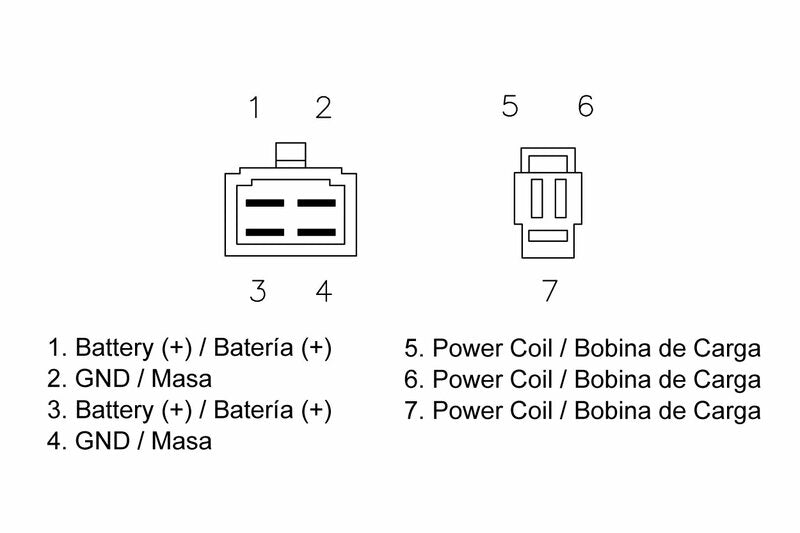 1 2

3 4

5 6

7

1. Battery (+) / Batería (+)
2. GND / Masa
3. Battery (+) / Batería (+)
4. GND / Masa

5. Power Coil / Bobina de Carga
6. Power Coil / Bobina de Carga
7. Power Coil / Bobina de Carga