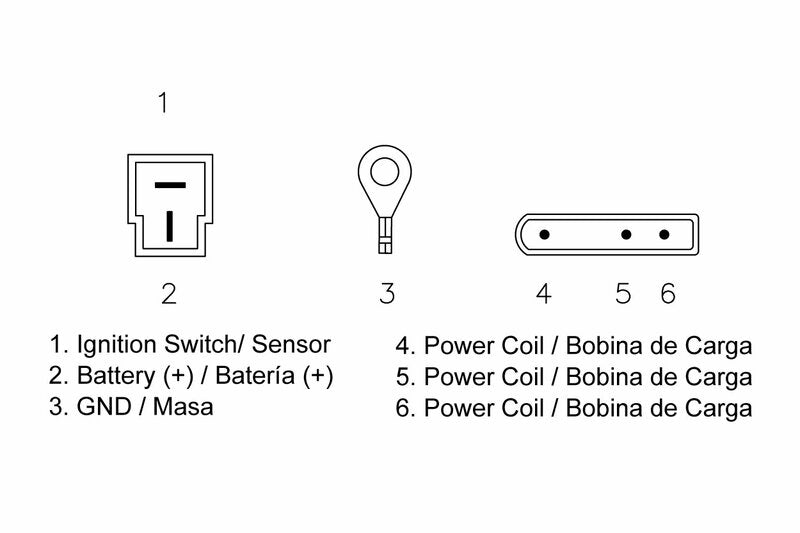 1

2

3

4 5 6

1. Ignition Switch/ Sensor
2. Battery (+) / Batería (+)
3. GND / Masa

4. Power Coil / Bobina de Carga
5. Power Coil / Bobina de Carga
6. Power Coil / Bobina de Carga