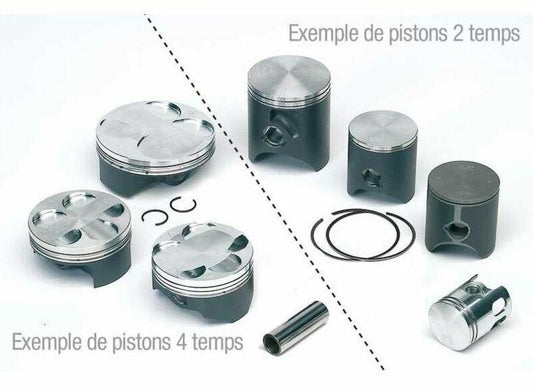 Exemple de pistons 2 temps

Exemple de pistons 4 temps