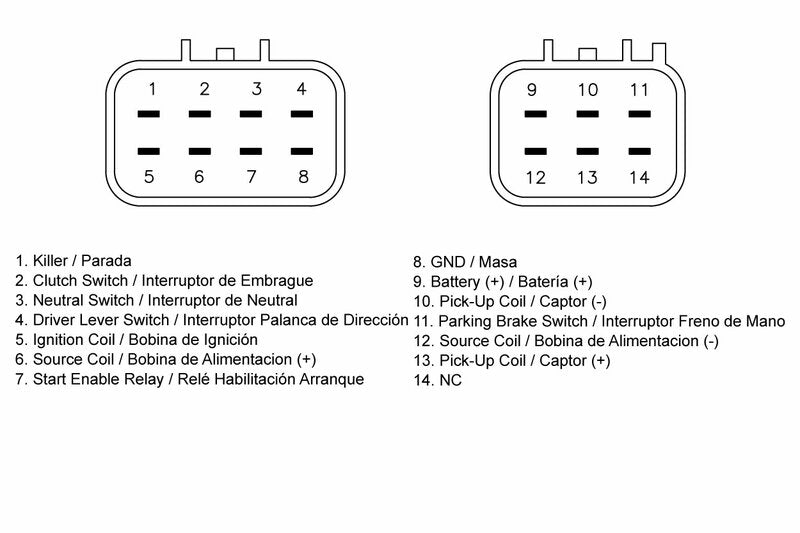 1 2 3 4
5 6 7 8

9 10 11
12 13 14

1. Killer / Parada
2. Clutch Switch / Interruptor de Embrague
3. Neutral Switch / Interruptor de Neutral
4. Driver Lever Switch / Interruptor Palanca de Dirección
5. Ignition Coil / Bobina de Ignición
6. Source Coil / Bobina de Alimentacion (+)
7. Start Enable Relay / Relé Habilitación Arranque

8. GND / Masa
9. Battery (+) / Batería (+)
10. Pick-Up Coil / Captor (-)
11. Parking Brake Switch / Interruptor Freno de Mano
12. Source Coil / Bobina de Alimentacion (-)
13. Pick-Up Coil / Captor (+)
14. NC