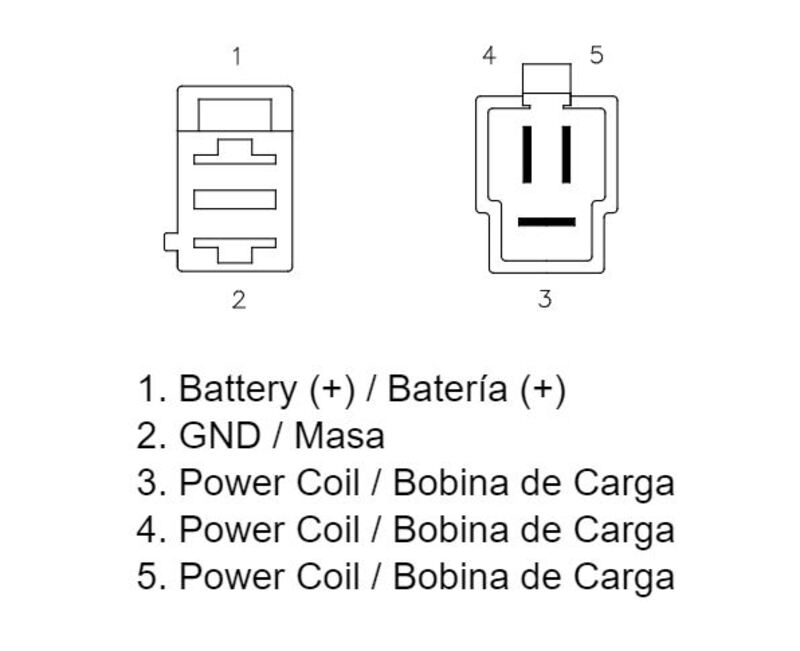 1

2

4 5

3

1. Battery (+) / Batería (+)
2. GND / Masa
3. Power Coil / Bobina de Carga
4. Power Coil / Bobina de Carga
5. Power Coil / Bobina de Carga