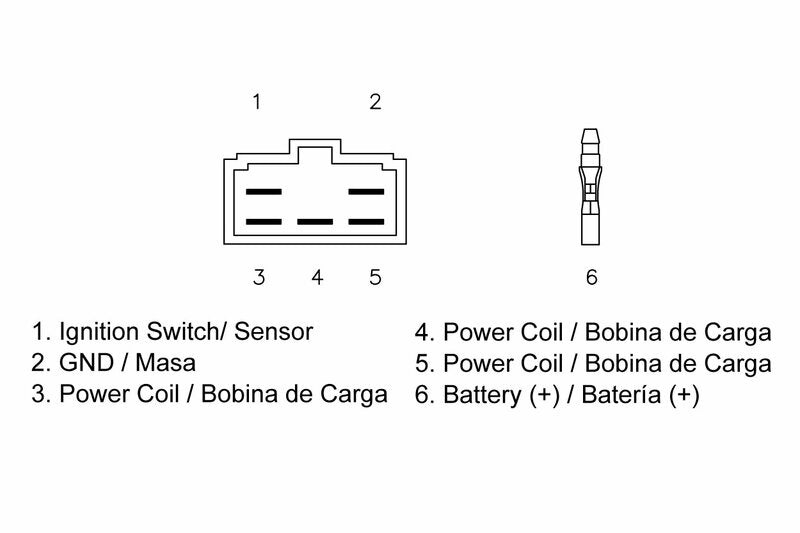 1 2

3 4 5

6

1. Ignition Switch/ Sensor
2. GND / Masa
3. Power Coil / Bobina de Carga

4. Power Coil / Bobina de Carga
5. Power Coil / Bobina de Carga
6. Battery (+) / Batería (+)